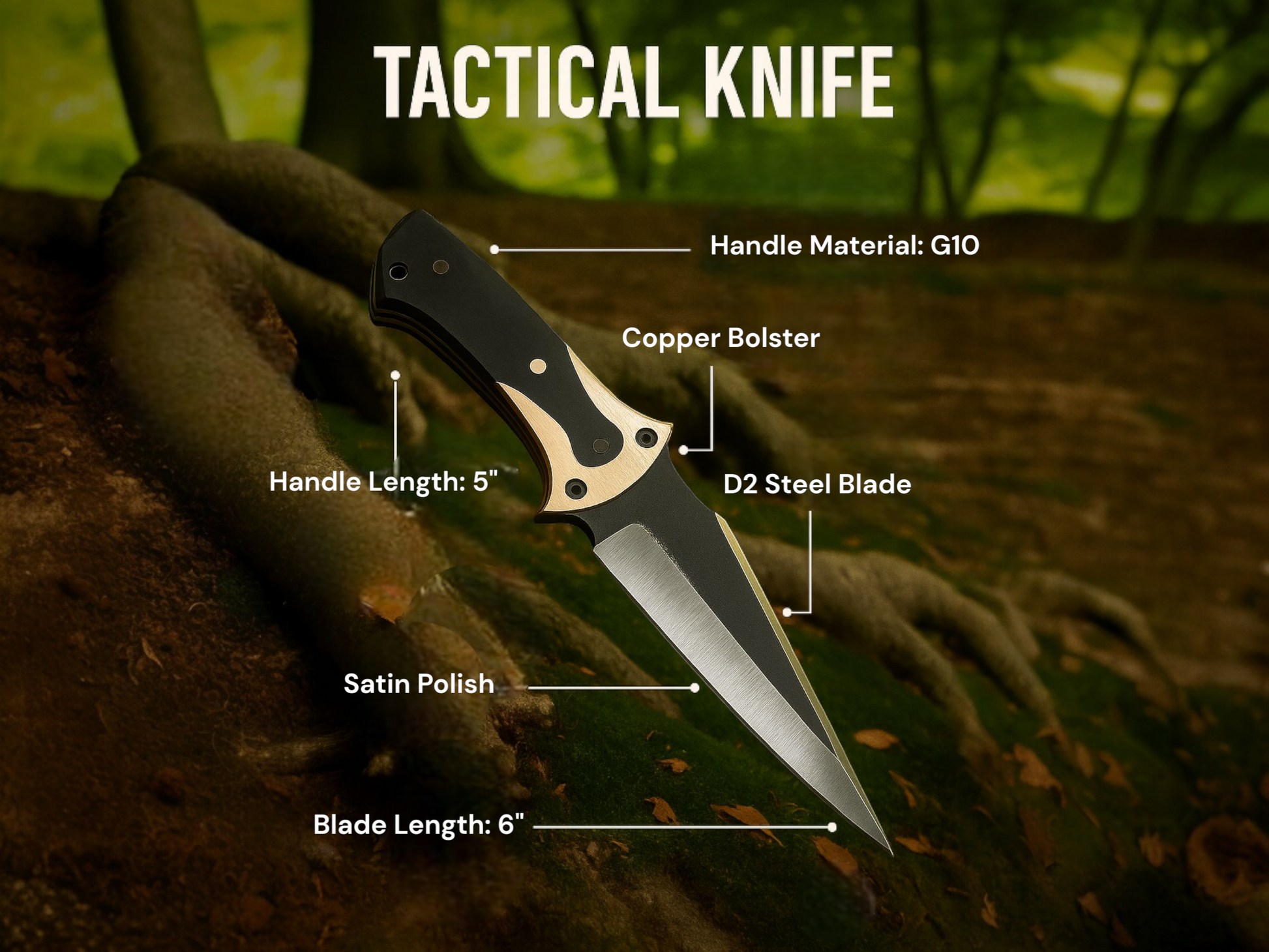 TACTICAL KNIFE

Handle Material: G10

Copper Bolster

Handle Length: 5"

D2 Steel Blade

Satin Polish

Blade Length: 6"