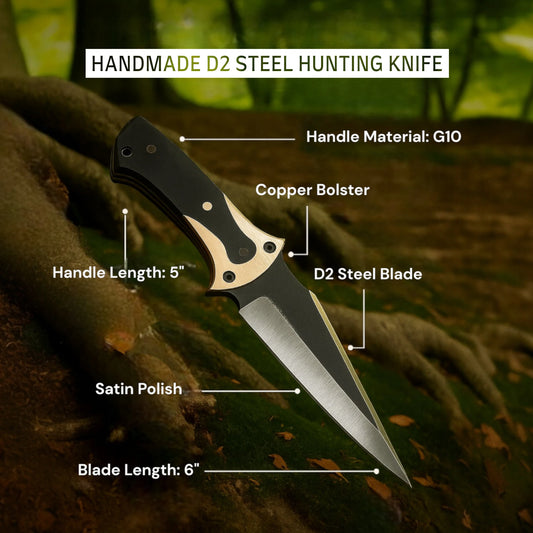 HANDMADE D2 STEEL HUNTING KNIFE

Handle Material: G10

Copper Bolster

Handle Length: 5"

D2 Steel Blade

Satin Polish

Blade Length: 6"